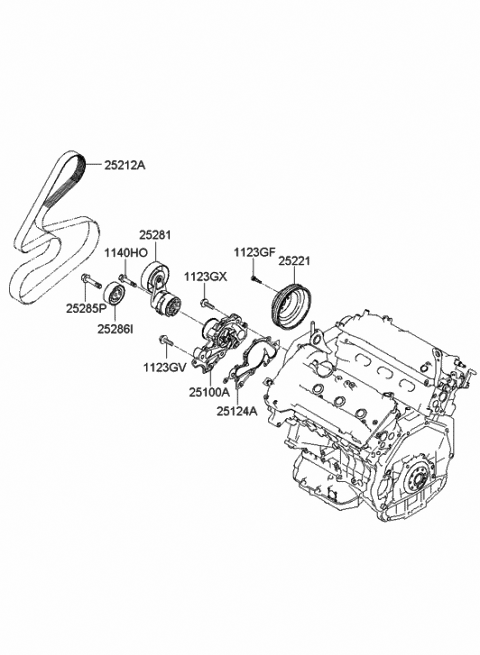 25212A
25281
1140HO
1123GF
25221
1123GX
25285P
25286I
1123GV
25100A
25124A