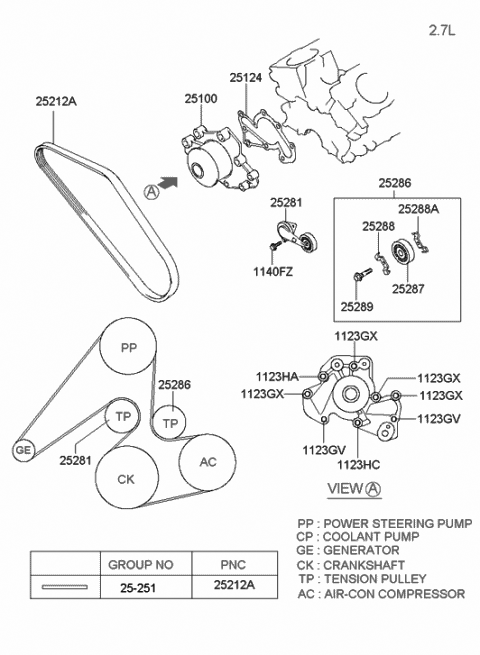 2.7L

25212A

25100

25124

A

25281

1140FZ

25286

25288A

25288

25287

25289

PP

25286

TP

TP

GE

25281

CK

AC

1123GX

1123HA

1123GX

1123GX

1123GX

1123GV

1123GV

1123HC

VIEW A

PP : POWER STEERING PUMP
CP : COOLANT PUMP
GE : GENERATOR
CK : CRANKSHAFT
TP : TENSION PULLEY
AC : AIR-CON COMPRESSOR

| | GROUP NO | PNC |
|---|---|---|
| | 25-251 | 25212A |