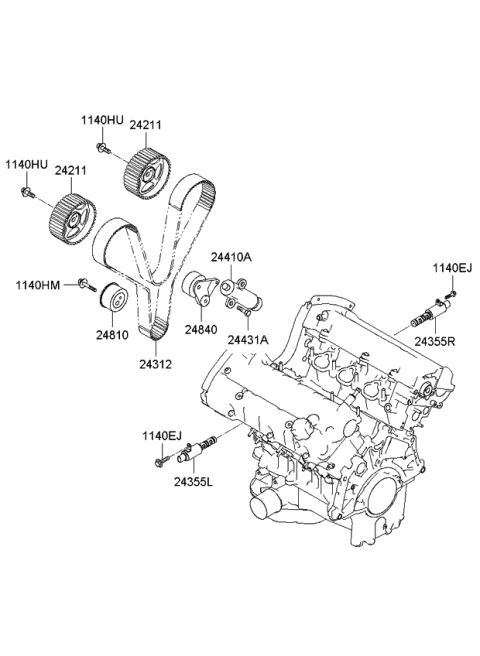 1140HU
24211
1140HU
24211
24410A
1140EJ
1140HM
24810
24840
24431A
24355R
24312
1140EJ
24355L