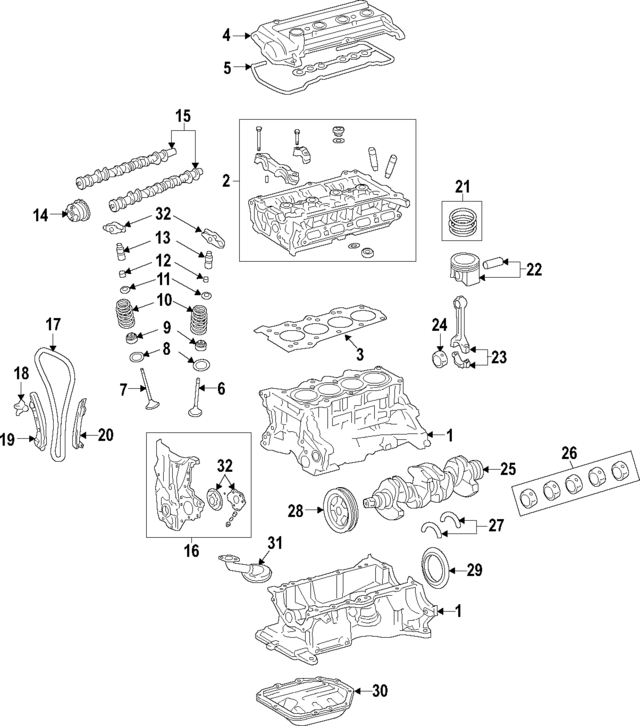 4
5
15
2
14
32
13
12
11
10
9
8
7
6
21
22
24
23
3
17
18
19
20
1
32
16
25
26
28
27
31
29
1
30