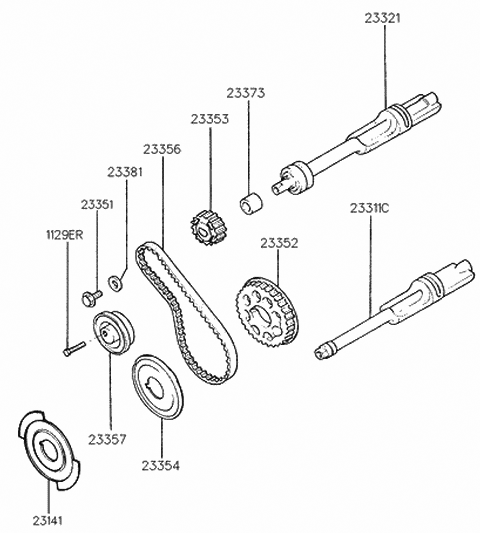 23321

23373

23353

23356

23381

23351

1129ER

23311C

23352

23357

23354

23141