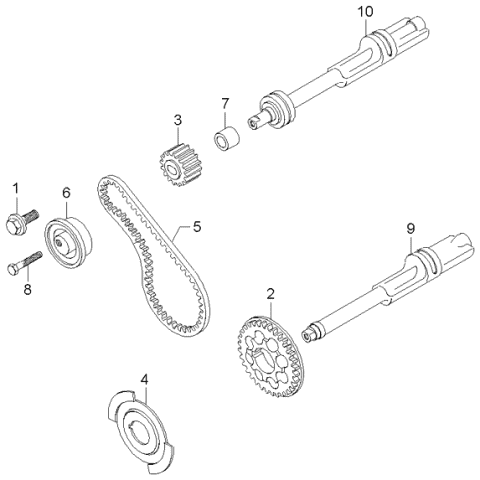 10
7
3
1
6
5
9
8
2
4