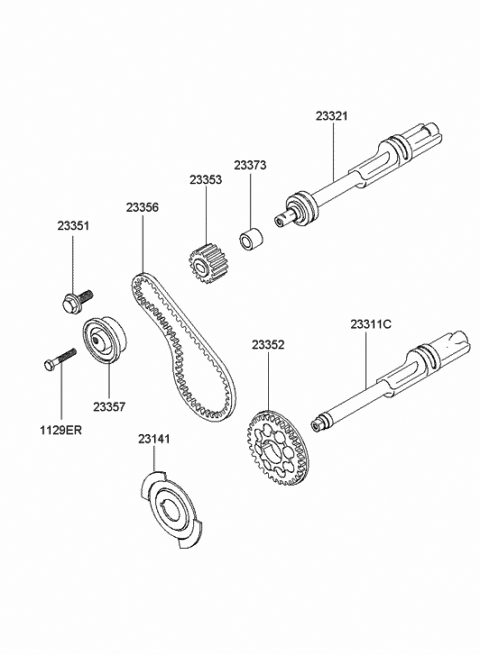 23321

23373

23353

23356

23351

23311C

23352

23357

1129ER

23141