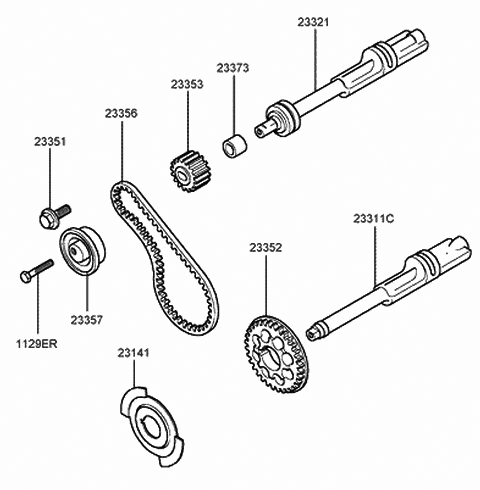 23321
23373
23353
23356
23351
23311C
23352
23357
1129ER
23141