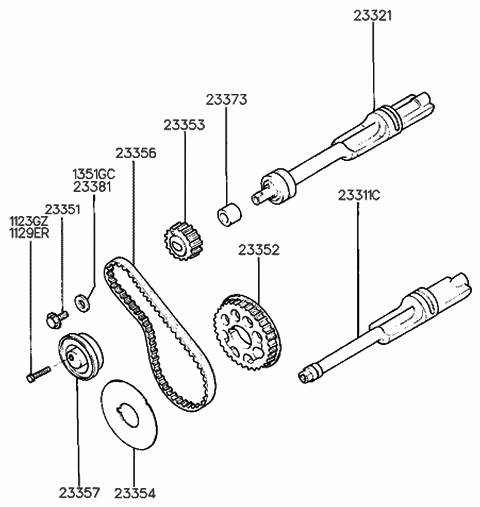 23321

23373

23353

23356

1351GC
23381

23351

1123GZ
1129ER

23311C

23352

23357

23354