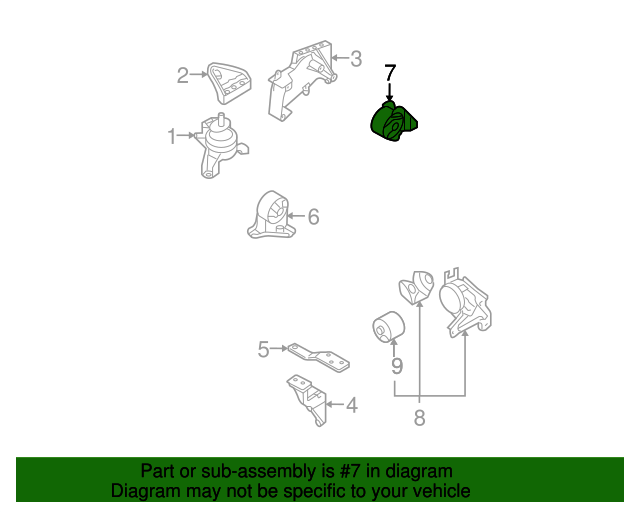 2
3
7
1
6
5
9
4
8

Part or sub-assembly is #7 in diagram
Diagram may not be specific to your vehicle