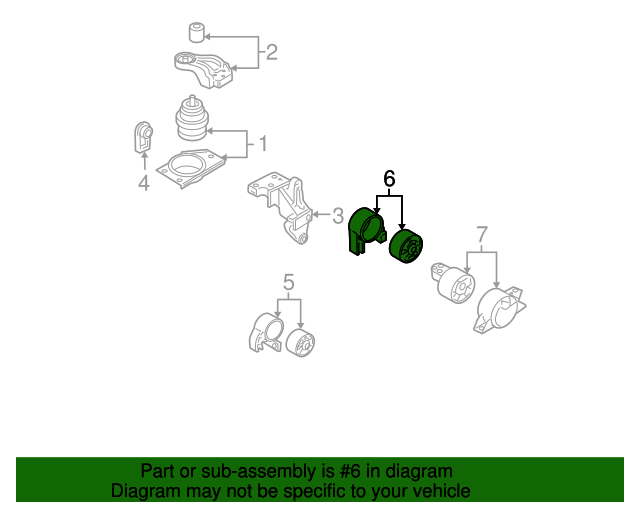 2

1

4

3

6

7

5

Part or sub-assembly is #6 in diagram
Diagram may not be specific to your vehicle