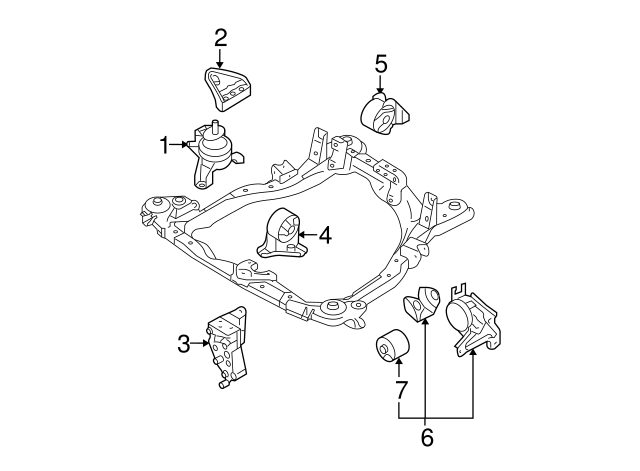 2
5
1
4
3
7
6