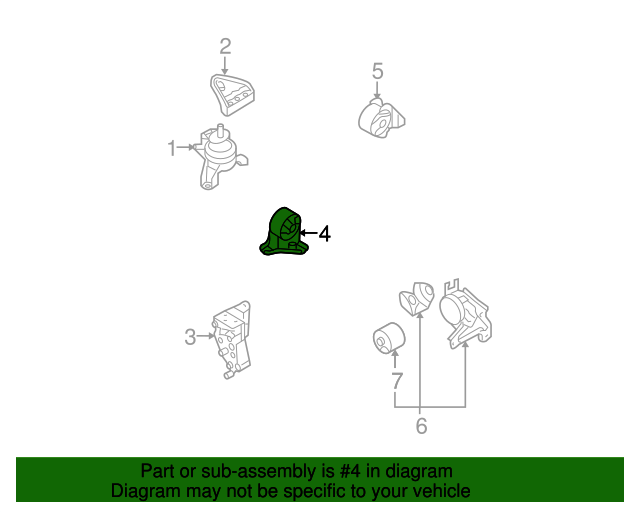 2

5

1

4

3

7

6

Part or sub-assembly is #4 in diagram
Diagram may not be specific to your vehicle