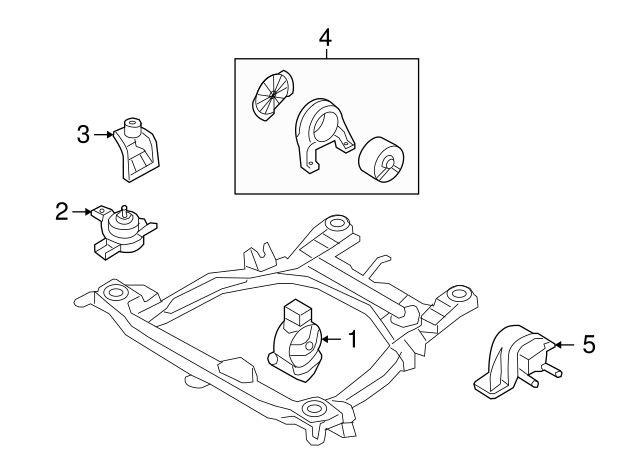 4
3
2
1
5