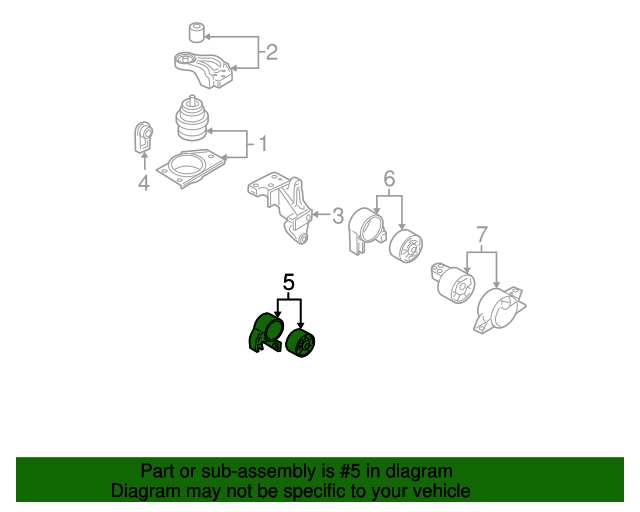 2
1
4
3
6
7
5

Part or sub-assembly is #5 in diagram
Diagram may not be specific to your vehicle