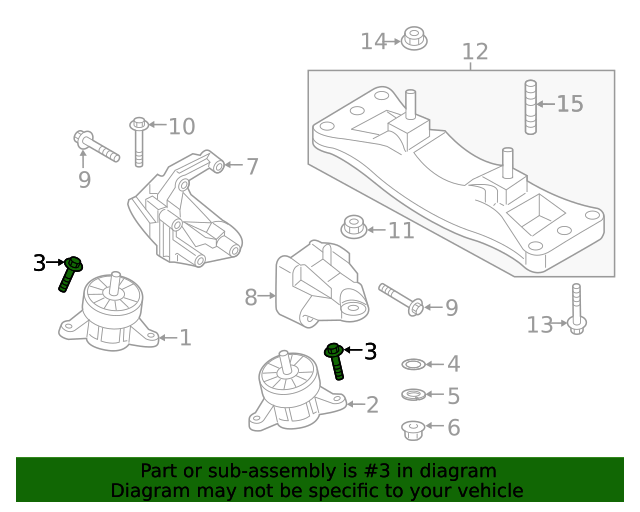 14
12
15
10
9
7
11
3
8
9
13
1
3
4
5
2
6

Part or sub-assembly is #3 in diagram
Diagram may not be specific to your vehicle