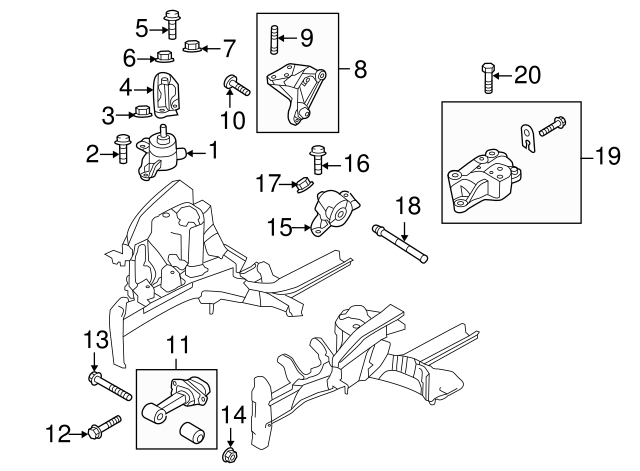 5
6
7
4
3
2
1
9
8
10
20
19
16
17
15
18
13
11
12
14