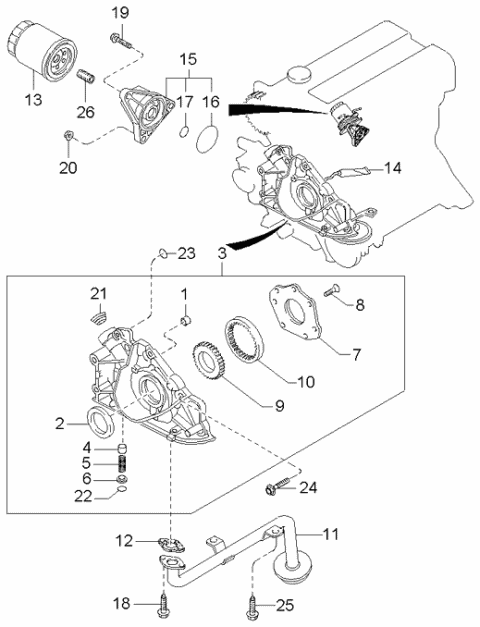 19
15
13
26
17
16
20
14
23
3
21
1
8
7
10
9
2
4
5
6
22
24
12
11
18
25