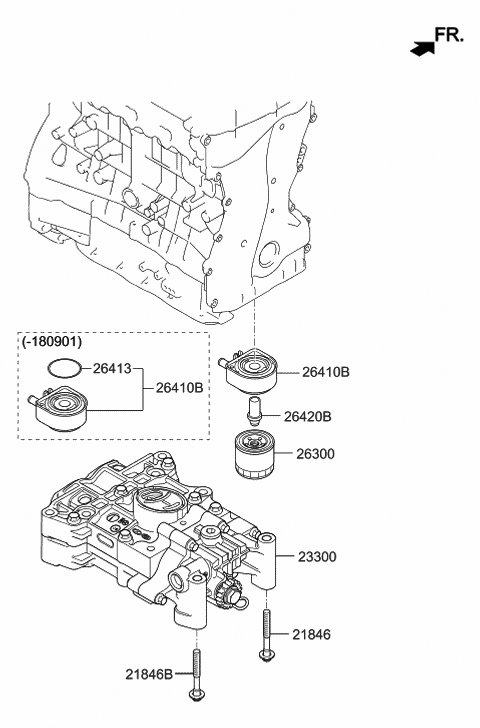 FR.

(-180901)
26413
26410B
26410B
26420B
26300
23300
21846
21846B