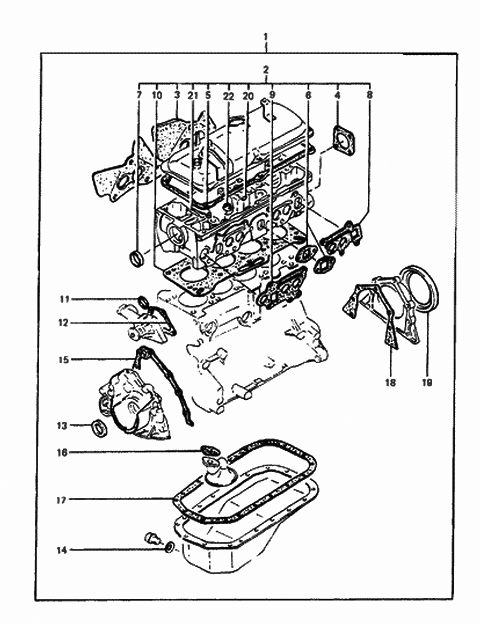 1
2
7 10 3 21 5 22 20 9 6 4 8
11
12
15
13
16
17
14
18 19