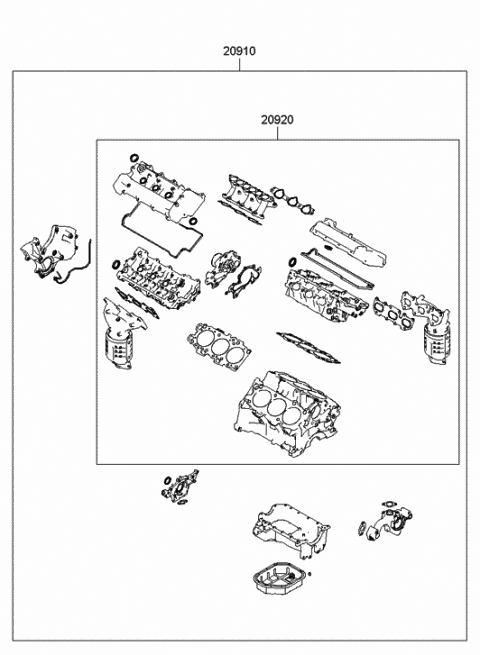 20910

20920