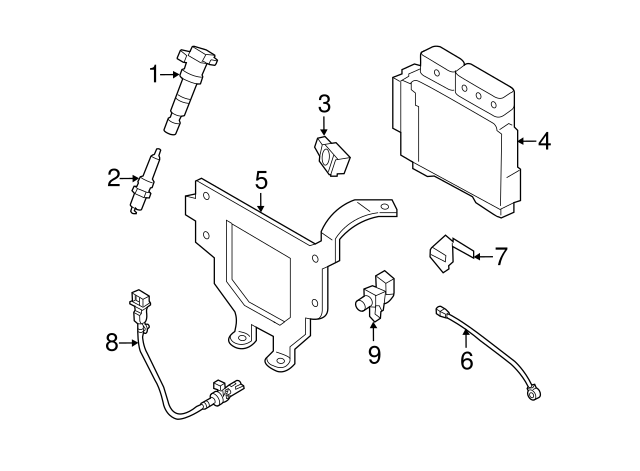 1
3
4
2
5
7
8
9
6