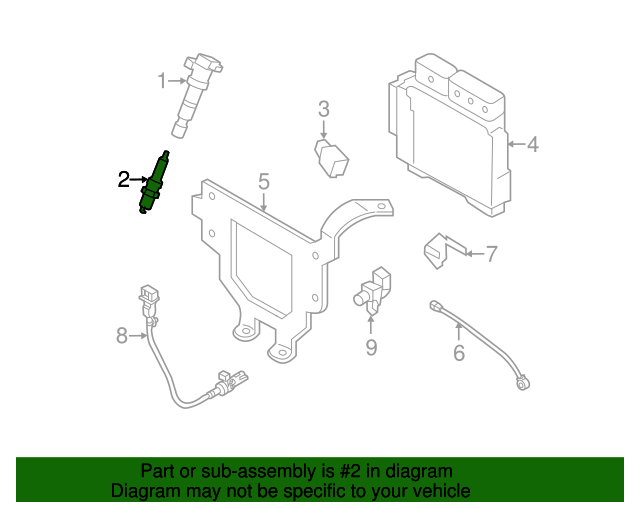 1
2
3
4
5
7
8
9
6

Part or sub-assembly is #2 in diagram
Diagram may not be specific to your vehicle