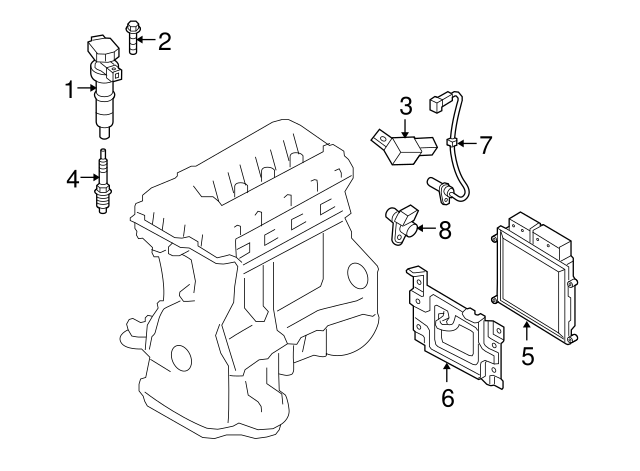 2
1
3
7
4
8
5
6