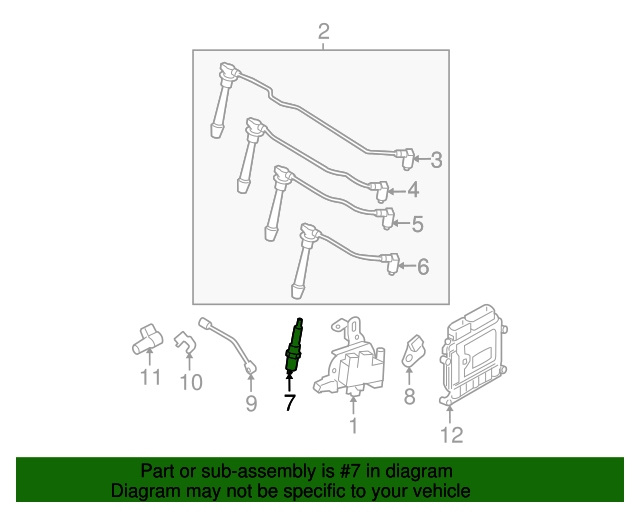 2
3
4
5
6
11
10
9
7
1
8
12

Part or sub-assembly is #7 in diagram
Diagram may not be specific to your vehicle