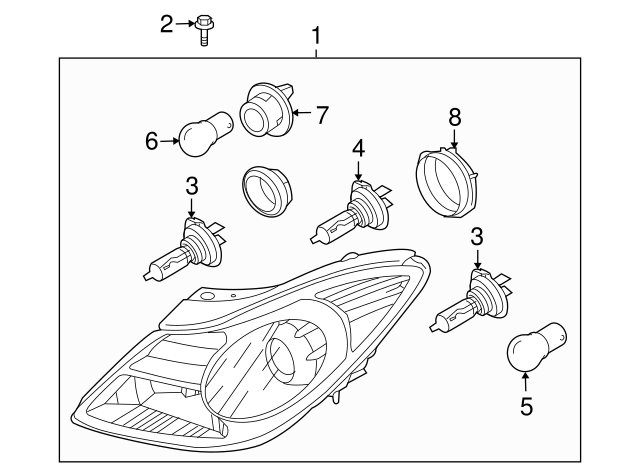 2
1
7
6
8
4
3
3
5