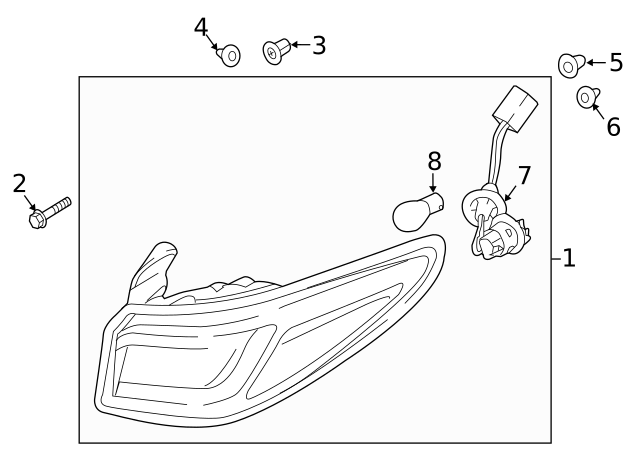 4
3
5
6
2
8
7
1