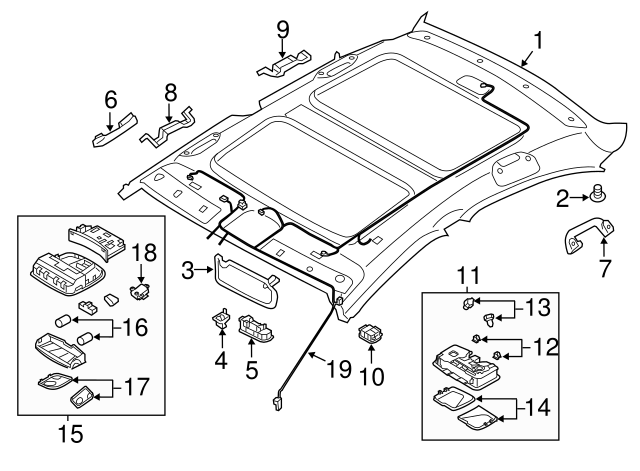 9
1
6
8
2
7
18
3
11
13
16
12
4
5
19
10
17
14
15