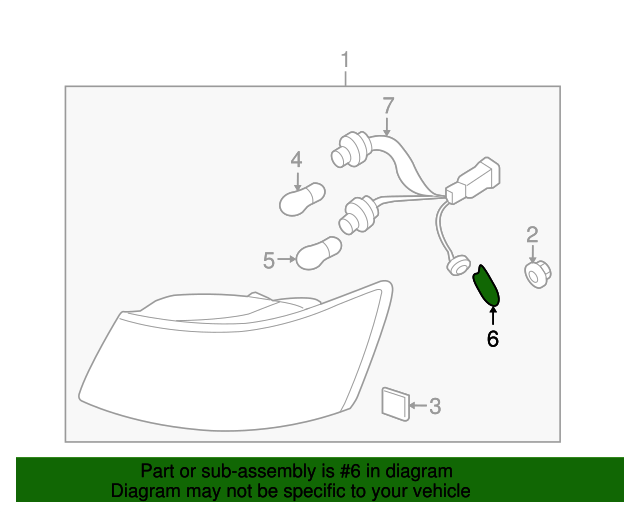 1
7
4
2
5
6
3
Part or sub-assembly is #6 in diagram
Diagram may not be specific to your vehicle