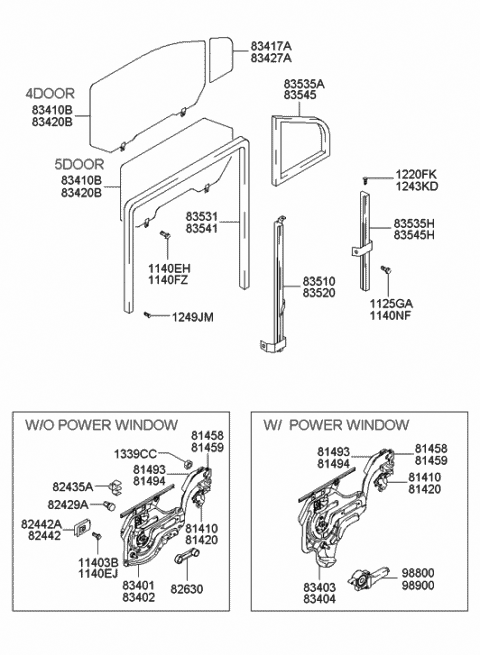 83417A
83427A

4DOOR
83410B
83420B

83535A
83545

5DOOR
83410B
83420B

1220FK
1243KD

83531
83541

83535H
83545H

1140EH
1140FZ

83510
83520

1125GA
1140NF

1249JM

W/O POWER WINDOW

81458
81459

1339CC

81493
81494

82435A

82429A

82442A
82442

81410
81420

11403B
1140EJ

83401
83402

82630

W/ POWER WINDOW

81493
81494

81458
81459

81410
81420

83403
83404

98800
98900