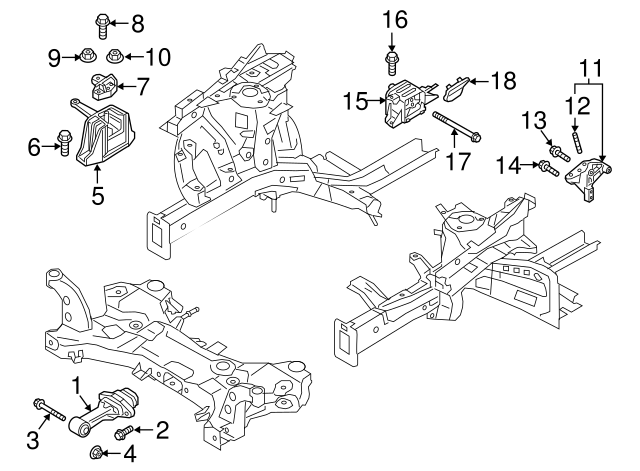 8
9
10
7
6
5
16
15
18
17
11
12
13
14
1
2
3
4