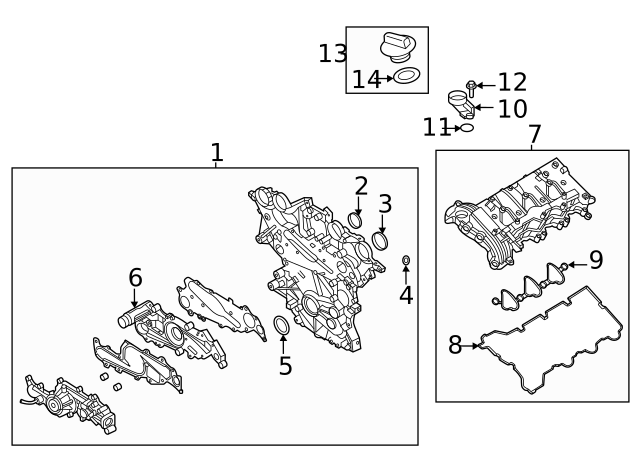 13
14
12
10
11
7
1
2
3
4
6
5
9
8