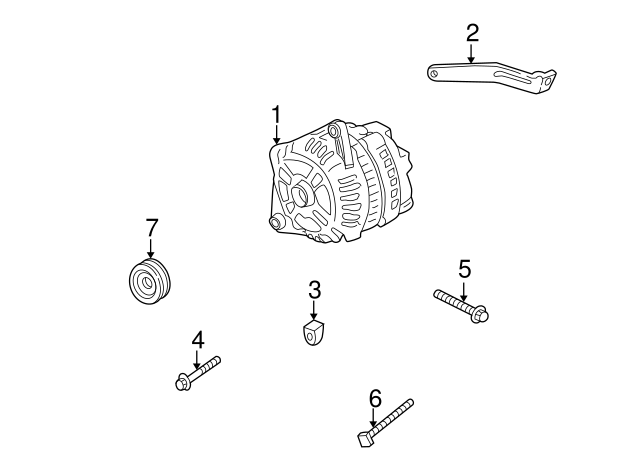 2
1
7
5
3
4
6