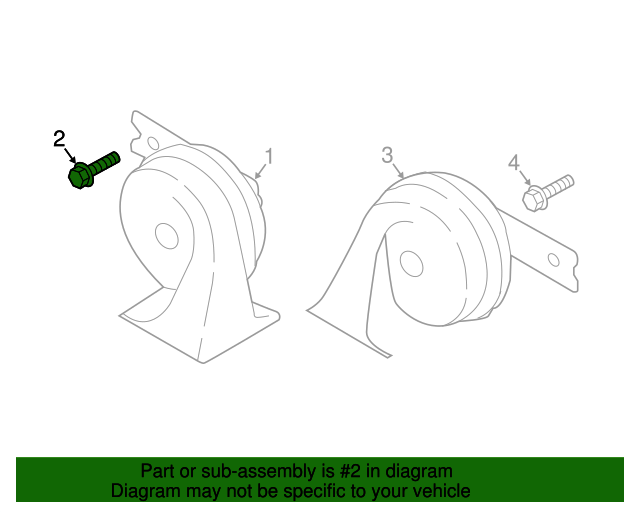 2

1

3

4

Part or sub-assembly is #2 in diagram
Diagram may not be specific to your vehicle