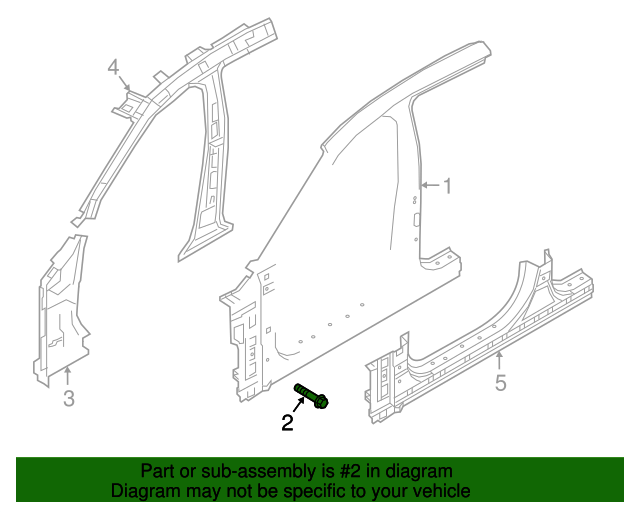 4

1

3

2

5

Part or sub-assembly is #2 in diagram
Diagram may not be specific to your vehicle