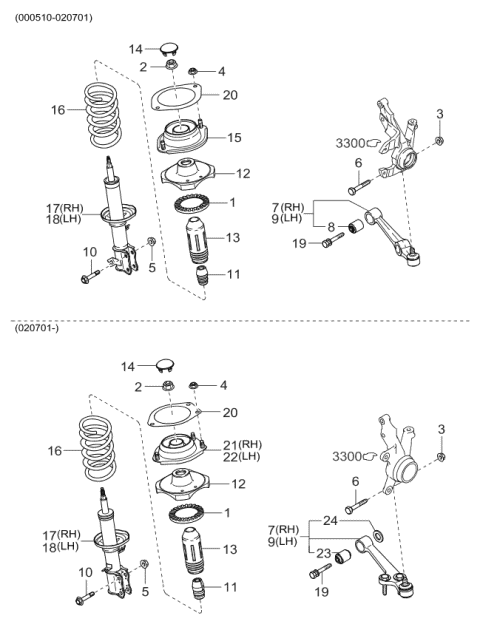 (000510-020701)

14
2
4
20
16
15
12
1
17(RH)
18(LH)
13
10
5
11
3300
3
6
7(RH)
9(LH)
8
19

(020701-)

14
2
4
20
16
21(RH)
22(LH)
12
1
17(RH)
18(LH)
13
10
5
11
3300
3
6
7(RH)
9(LH)
24
23
19