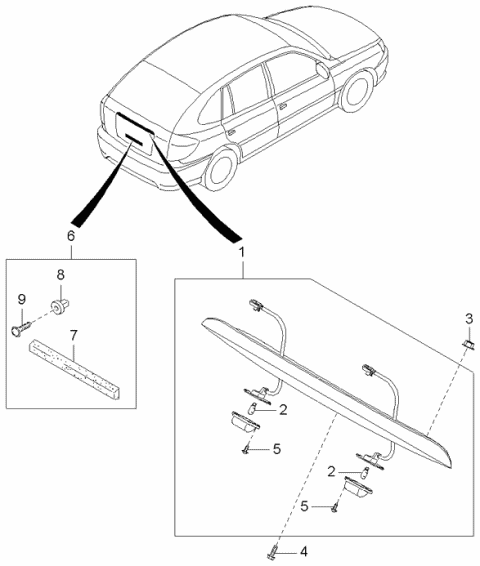 6
8
9
7
1
3
2
5
2
5
4