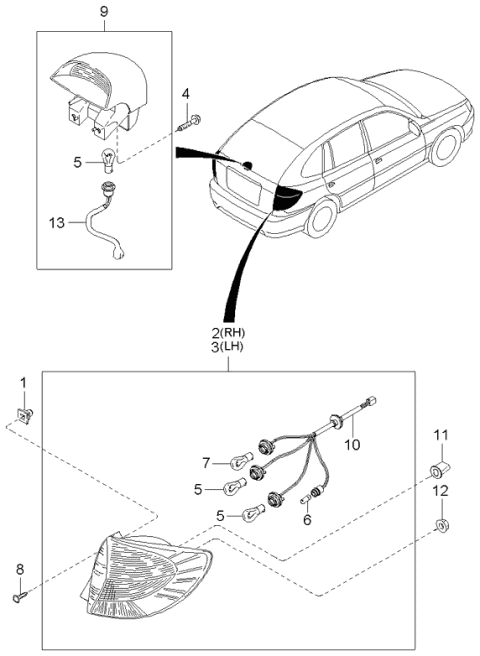 9
4
5
13
2(RH)
3(LH)
1
10
11
7
5
12
5
6
8