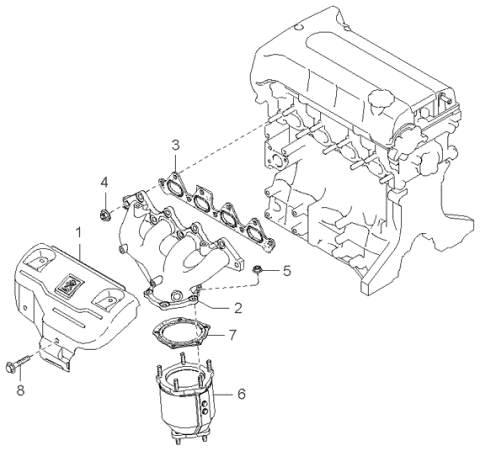 3
4
1
5
2
7
8
6