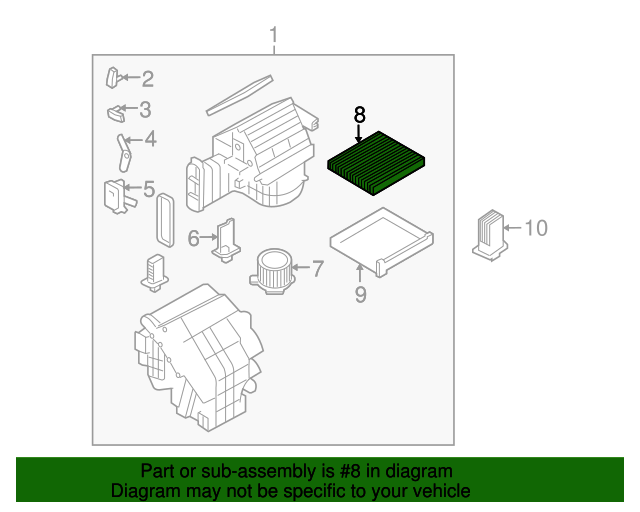 1
2
3
4
5
6
7
8
9
10

Part or sub-assembly is #8 in diagram
Diagram may not be specific to your vehicle