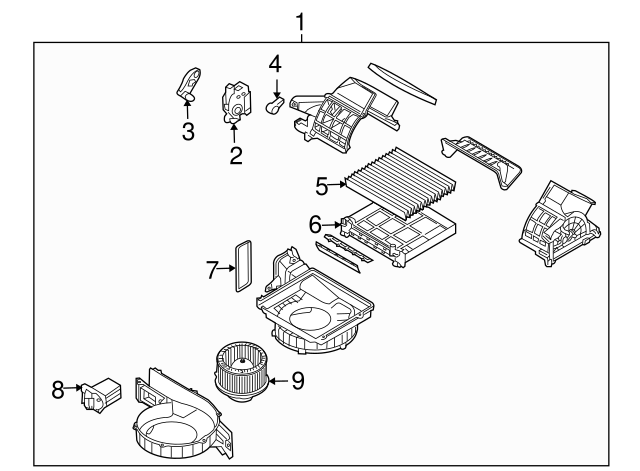 1
4
3
2
5
6
7
8
9