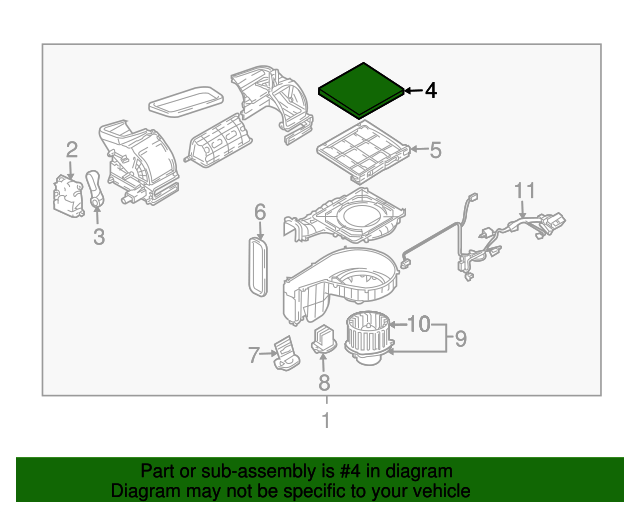 4
2
5
11
3
6
10
9
7
8
1

Part or sub-assembly is #4 in diagram
Diagram may not be specific to your vehicle