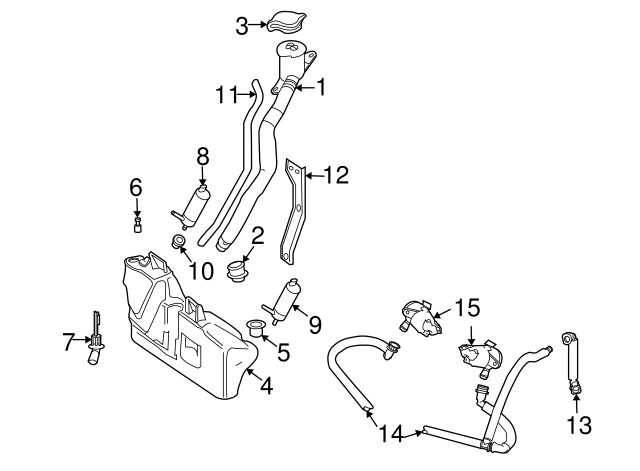 3
1
11
8
12
6
2
10
9
15
7
5
4
14
13