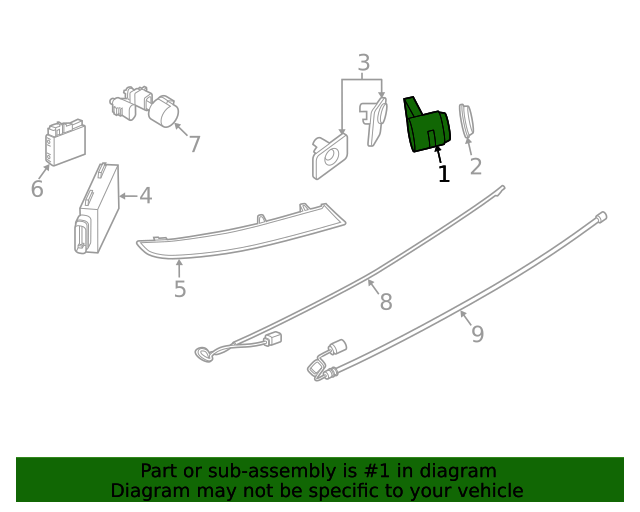 3
7
6
4
1
2
5
8
9

Part or sub-assembly is #1 in diagram
Diagram may not be specific to your vehicle