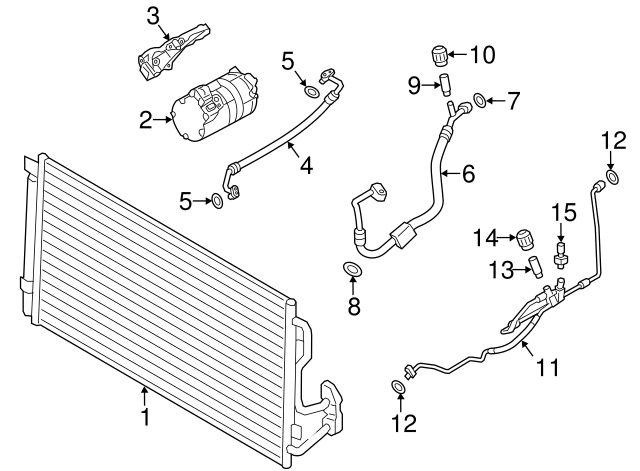 3
5
10
9
7
2
4
12
6
5
15
14
13
8
11
1
12