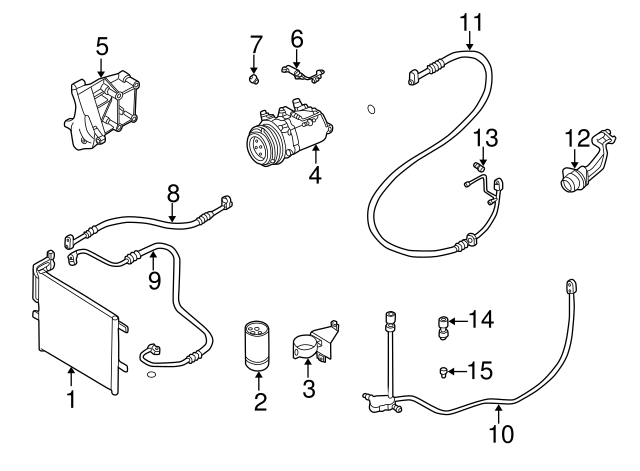 5
7
6
11
4
13
12
8
9
1
2
3
14
15
10