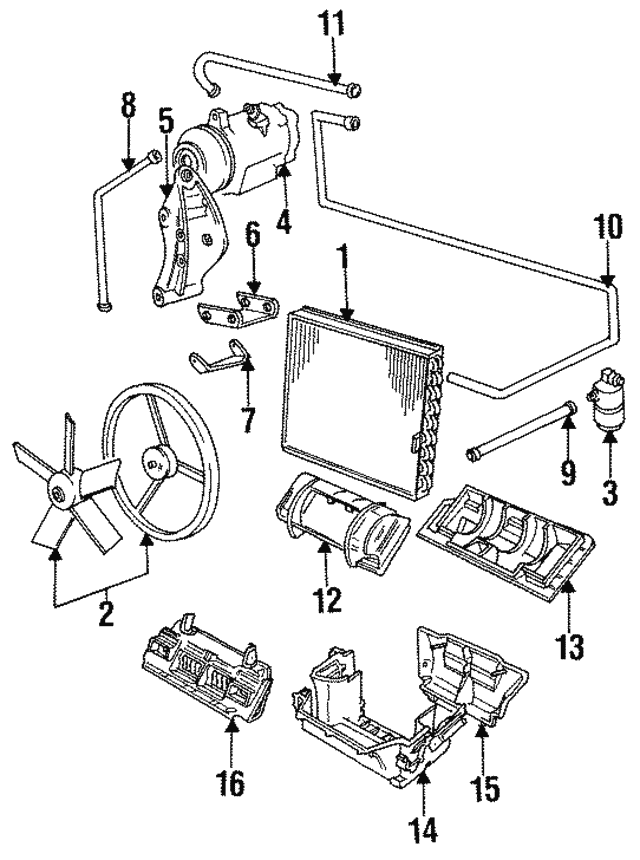 11
8
5
4
6
10
1
7
9
3
2
12
13
16
15
14