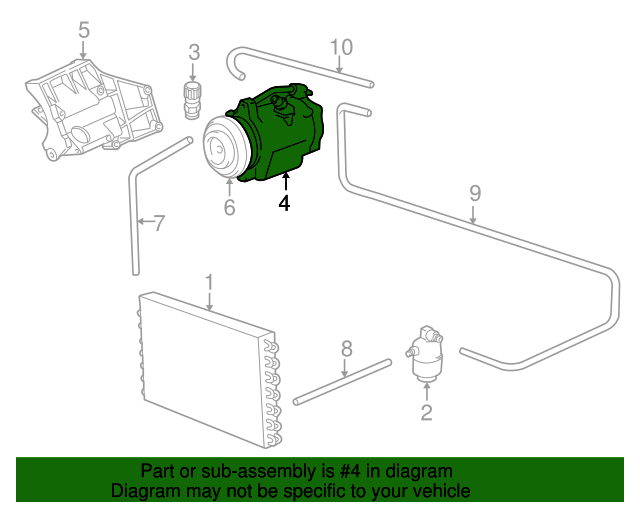 5
3
10
6
4
7
9
1
8
2

Part or sub-assembly is #4 in diagram
Diagram may not be specific to your vehicle