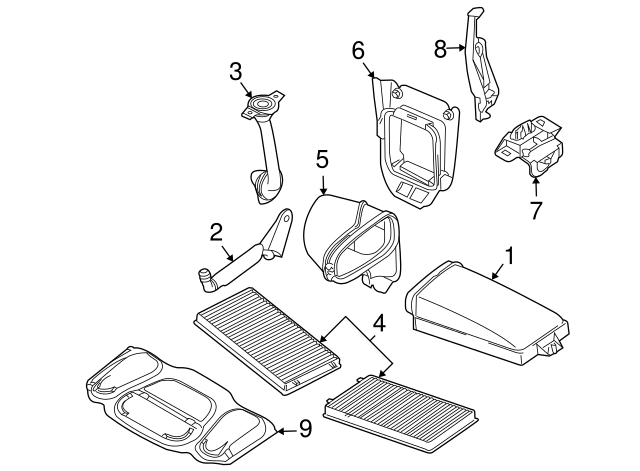 3
6
8
5
7
2
1
4
9