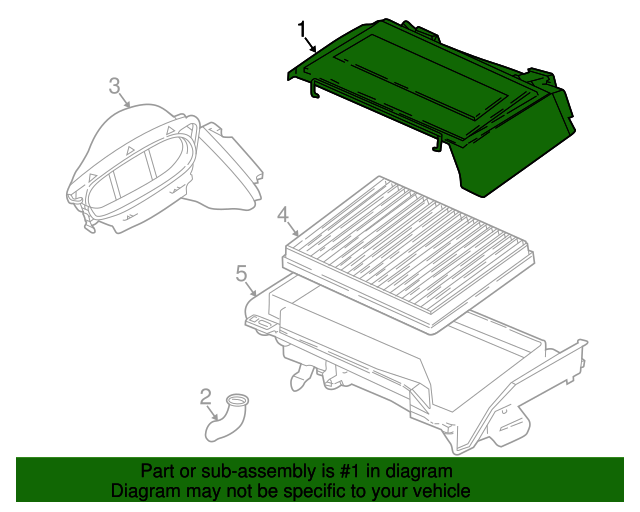 1
3
4
5
2

Part or sub-assembly is #1 in diagram
Diagram may not be specific to your vehicle